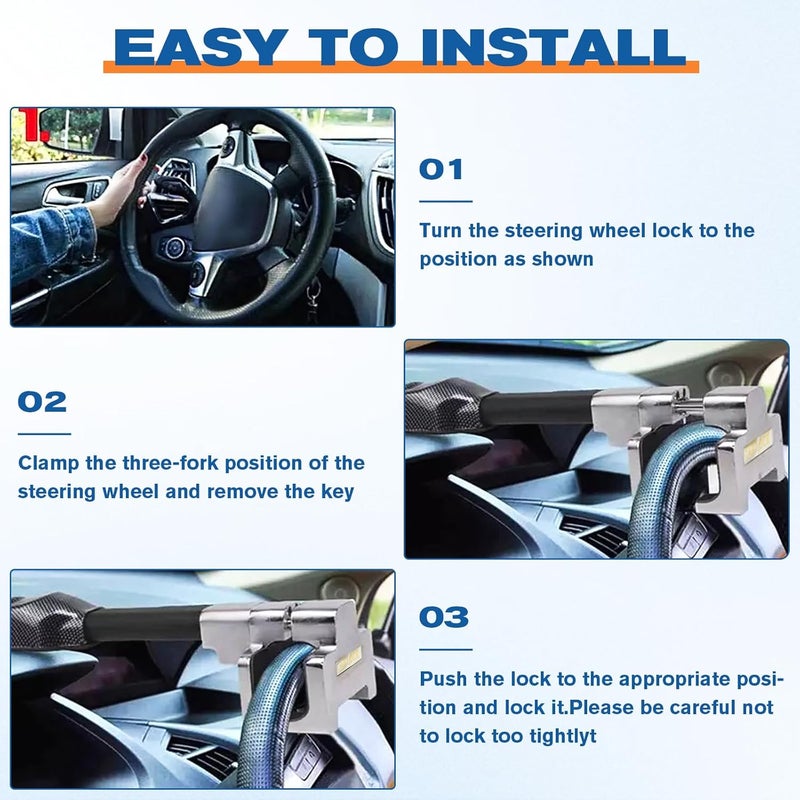 EASY TO INSTALL

1.

01

Turn the steering wheel lock to the position as shown

02

Clamp the three-fork position of the steering wheel and remove the key

03

Push the lock to the appropriate position and lock it.Please be careful not to lock too tightlyt